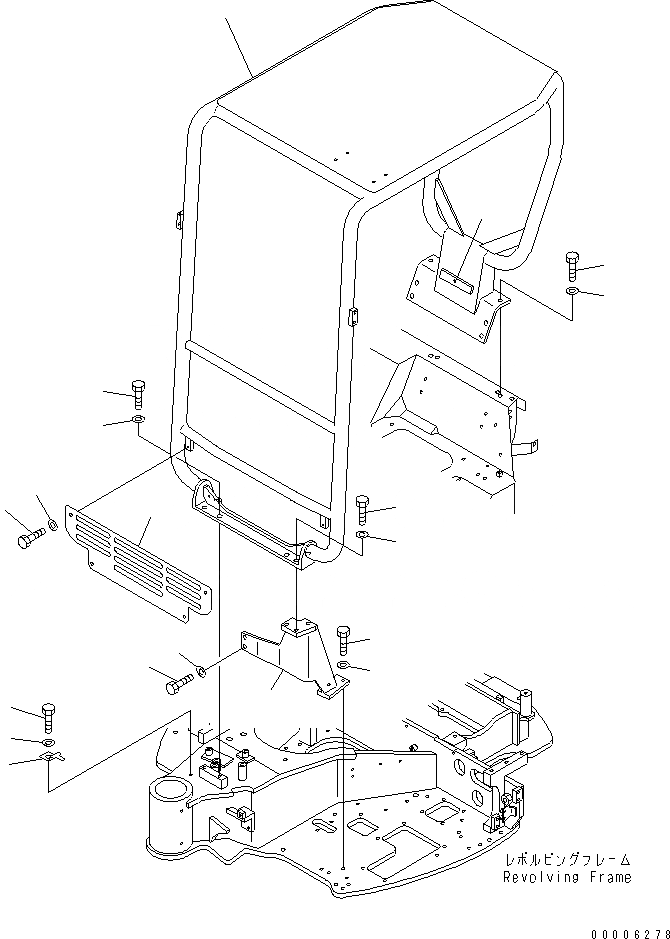 レボルビングフレーム
Revolving Frame

00006278