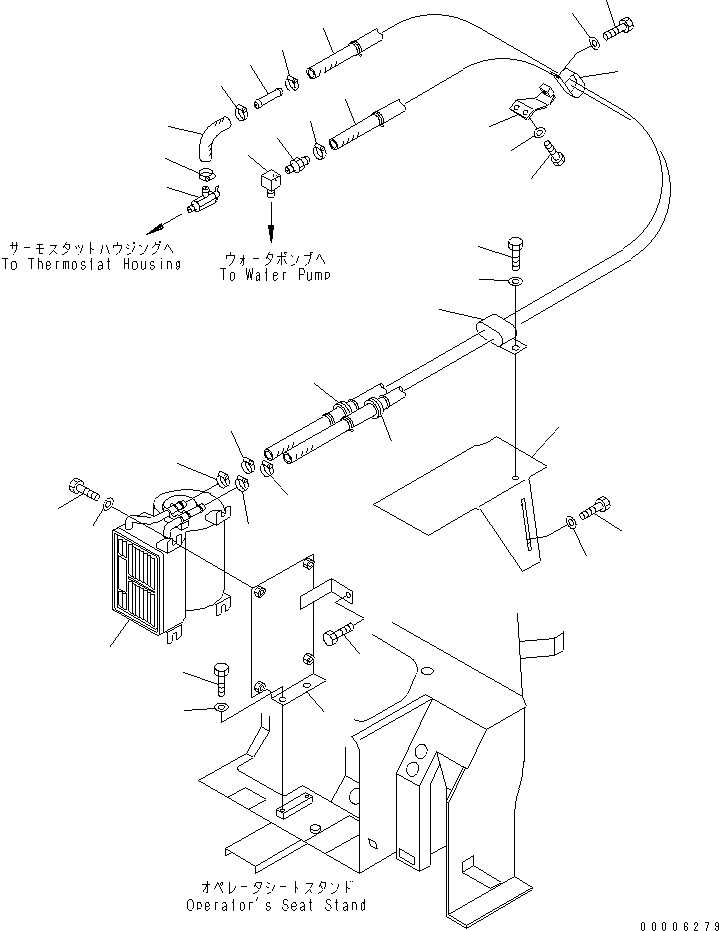 サーモスタットハウジングへ
To Thermostat Housing

ウォータポンプへ
To Water Pump

オペレータシートスタンド
Operator's Seat Stand

00006279