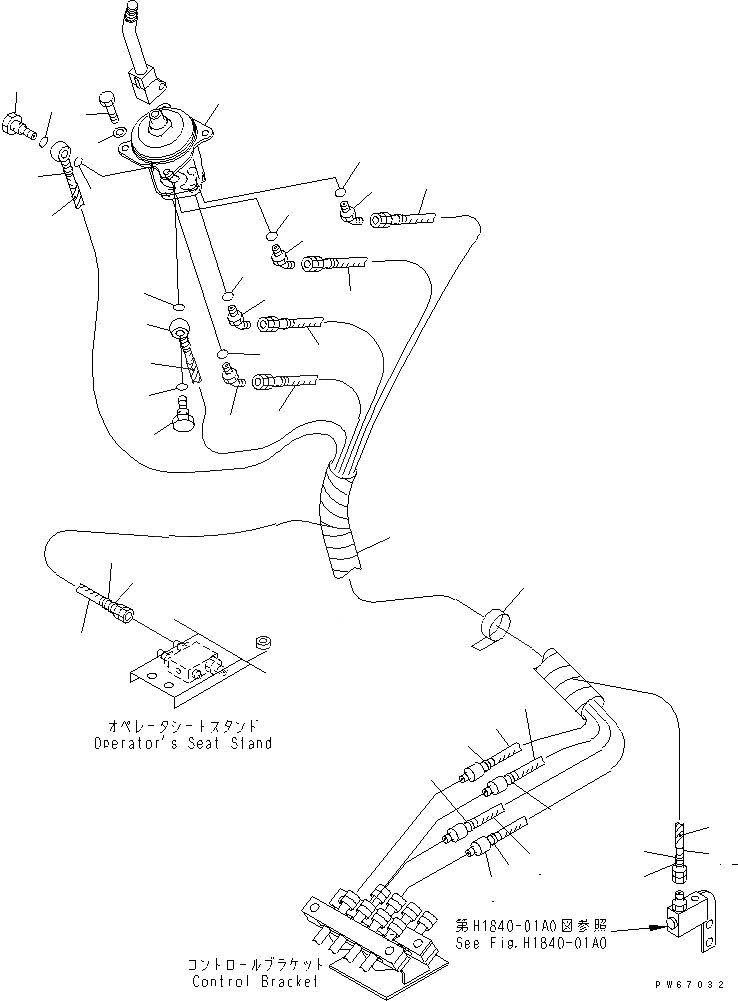 オペレータシートスタンド
Operator's Seat Stand

第H1840-01A0図参照
See Fig.H1840-01A0

コントロールブラケット
Control Bracket

PW67032