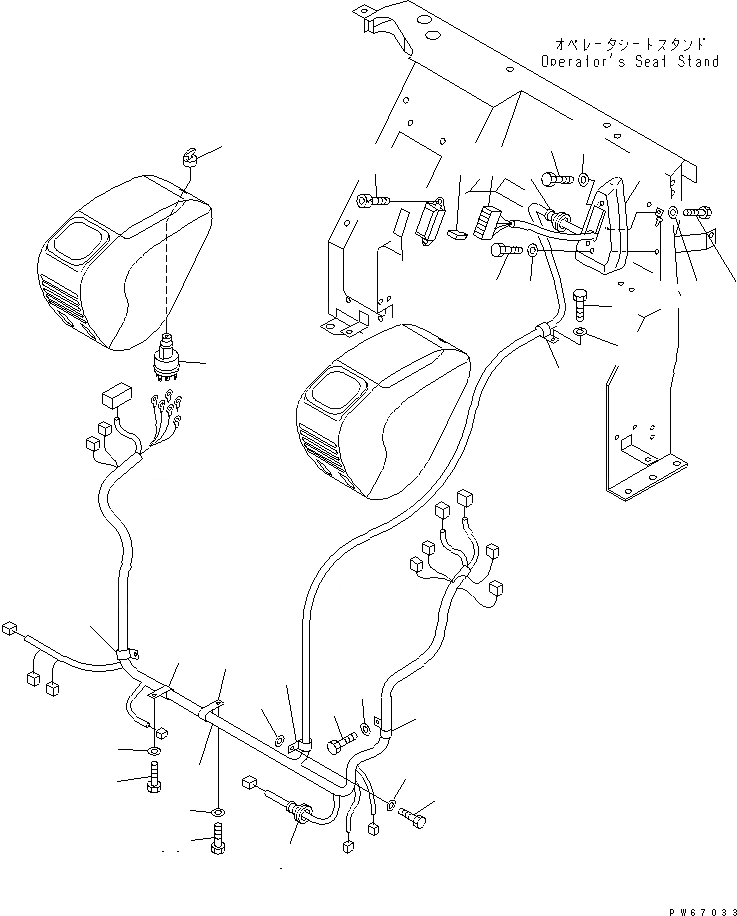 オペレータシートスタンド
Operator's Seat Stand

PW67033