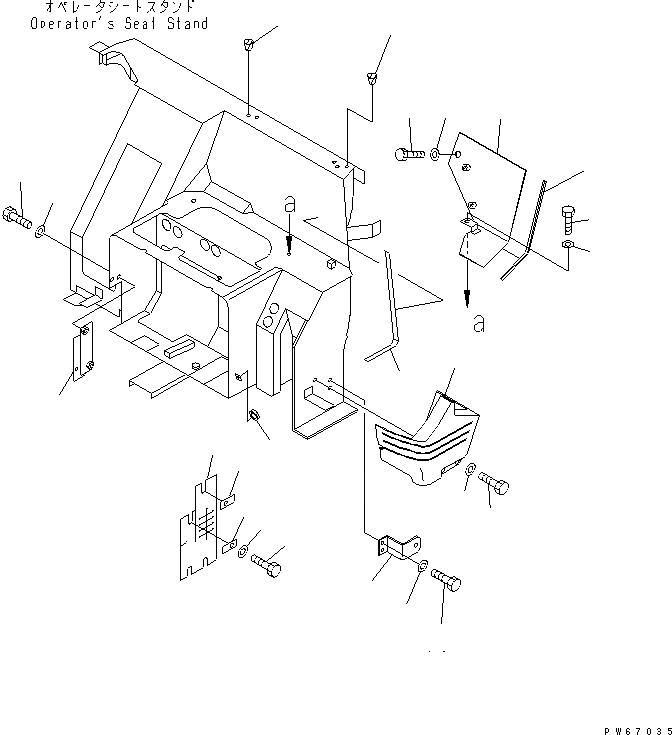 オペレータシートスタンド
Operator's Seat Stand

a

a

PW67035