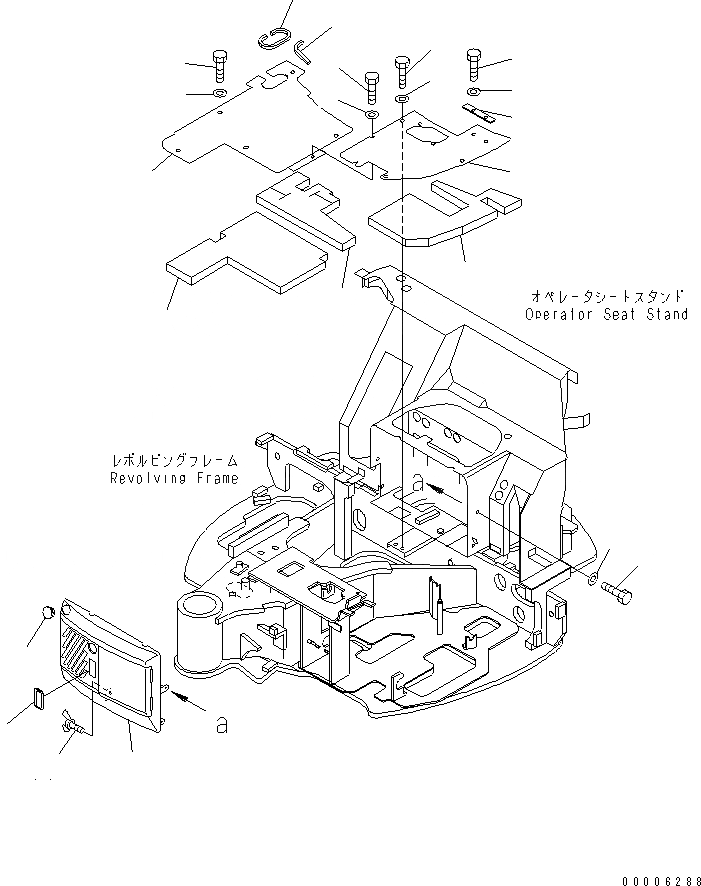 オペレータシートスタンド
Operator Seat Stand

レボルビングフレーム
Revolving Frame

a

a

00006288