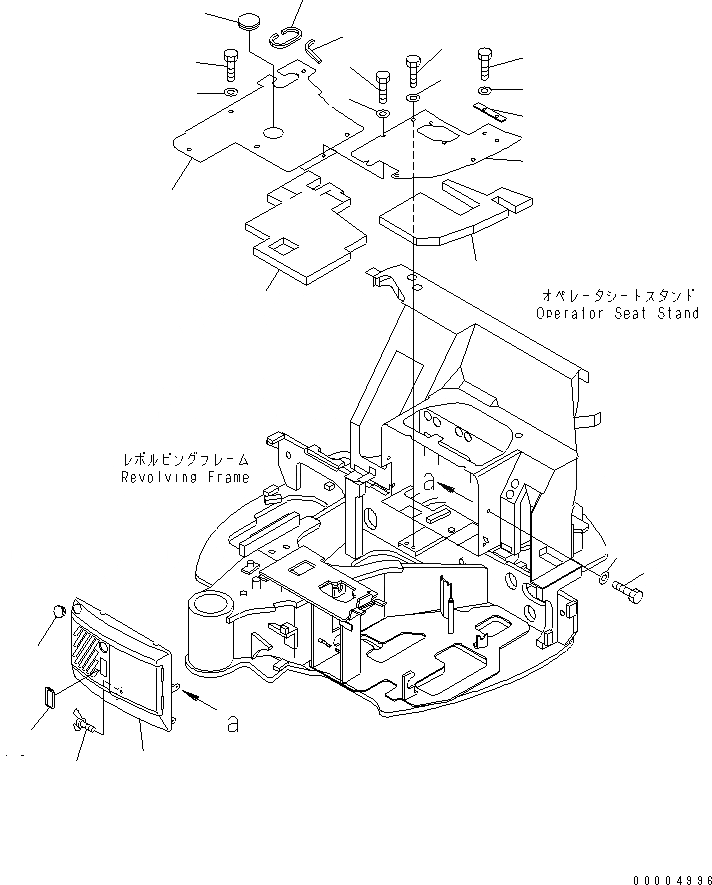 オペレータシートスタンド
Operator Seat Stand

レボルビングフレーム
Revolving Frame

a

a

00004996