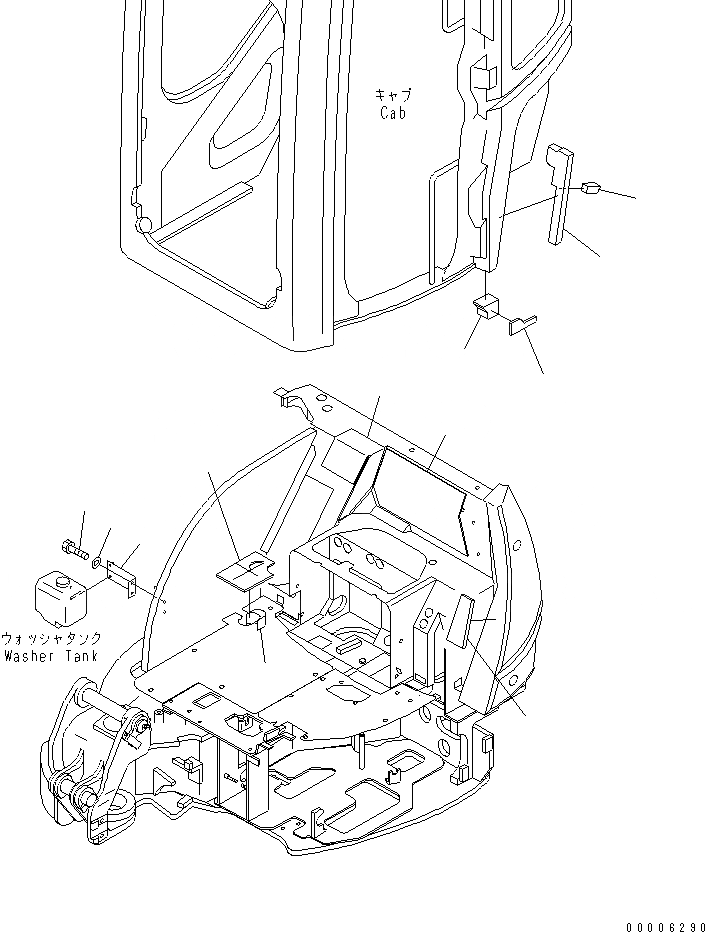 キャブ
Cab

ウォッシャタンク
Washer Tank

00006290