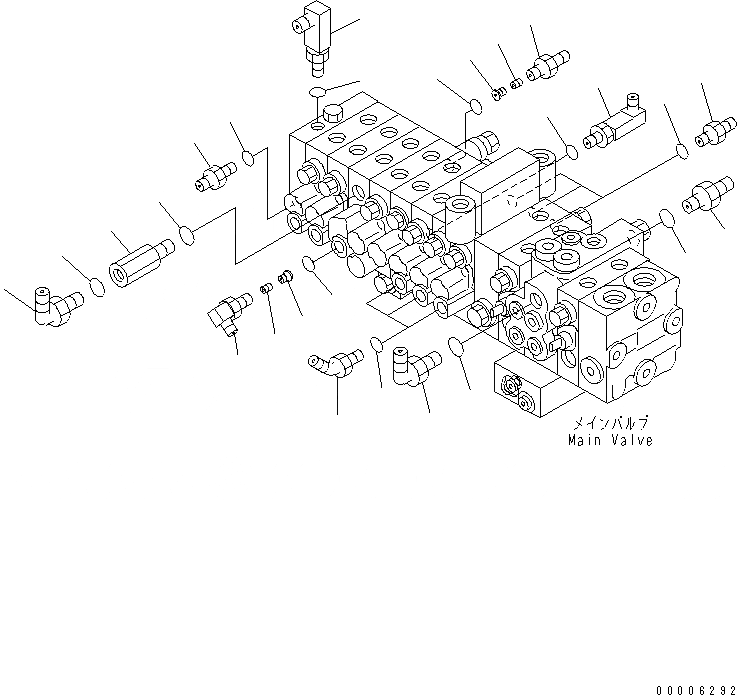 メインバルブ
Main Valve

00006292