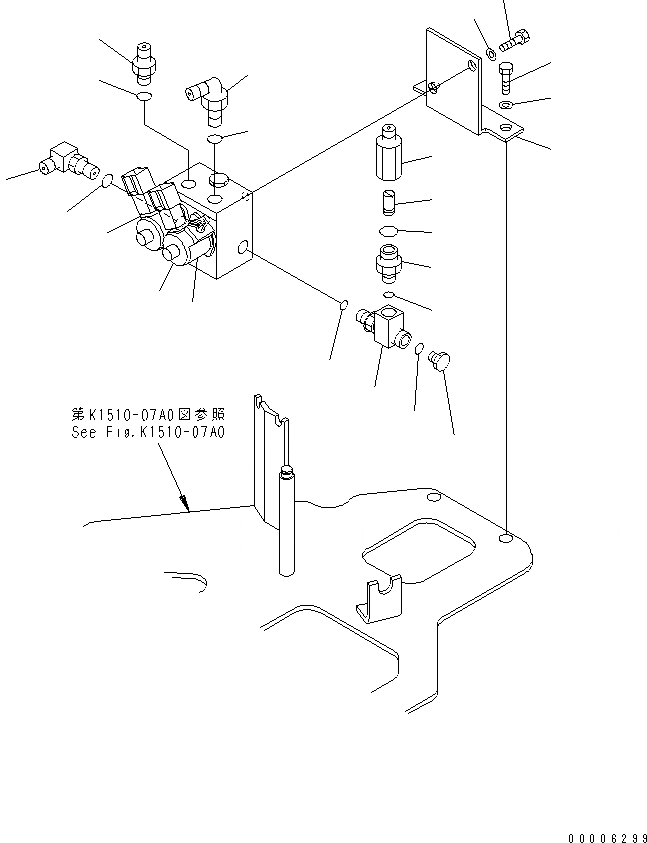 第K1510-07A0図参照
See Fig.K1510-07A0

00006299