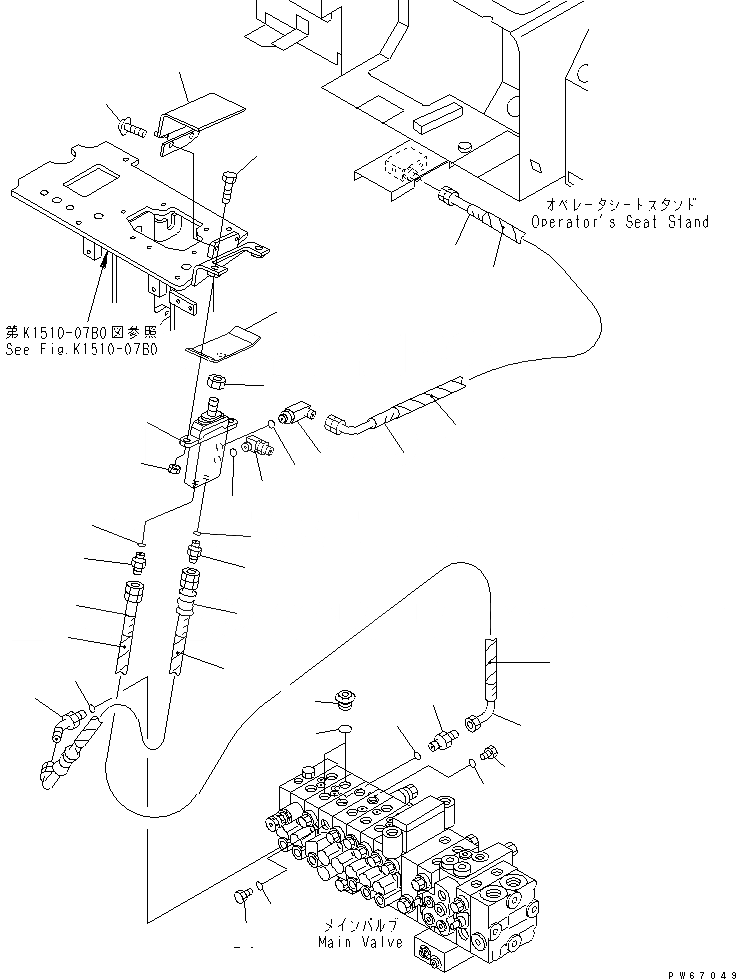 オペレータシートスタンド
Operator's Seat Stand

第K1510-07B0図参照
See Fig.K1510-07B0

メインバルブ
Main Valve

PW67049