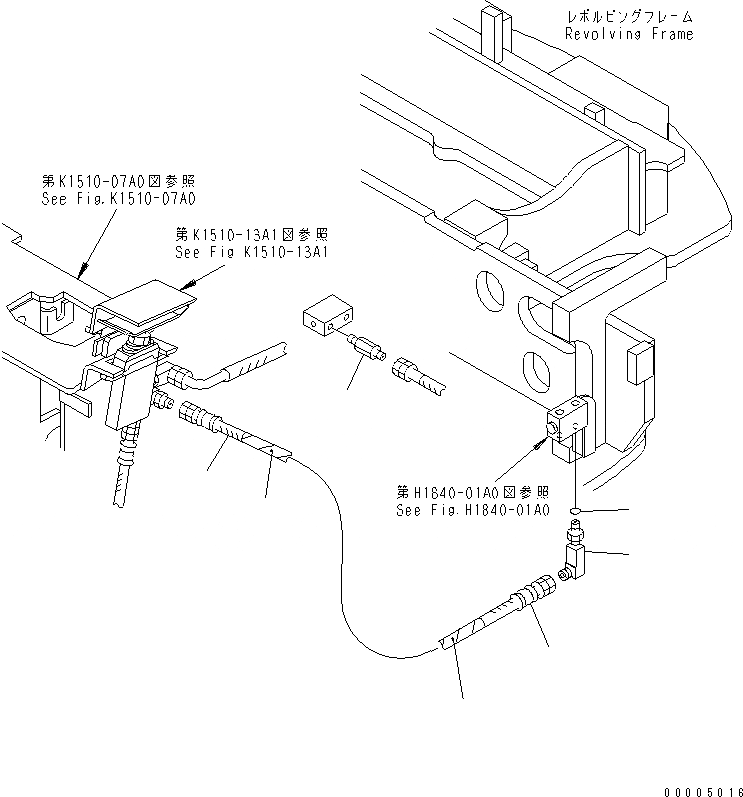 レボルビングフレーム
Revolving Frame

第K1510-07A0図参照
See Fig.K1510-07A0

第K1510-13A1図参照
See Fig K1510-13A1

第H1840-01A0図参照
See Fig.H1840-01A0

00005016