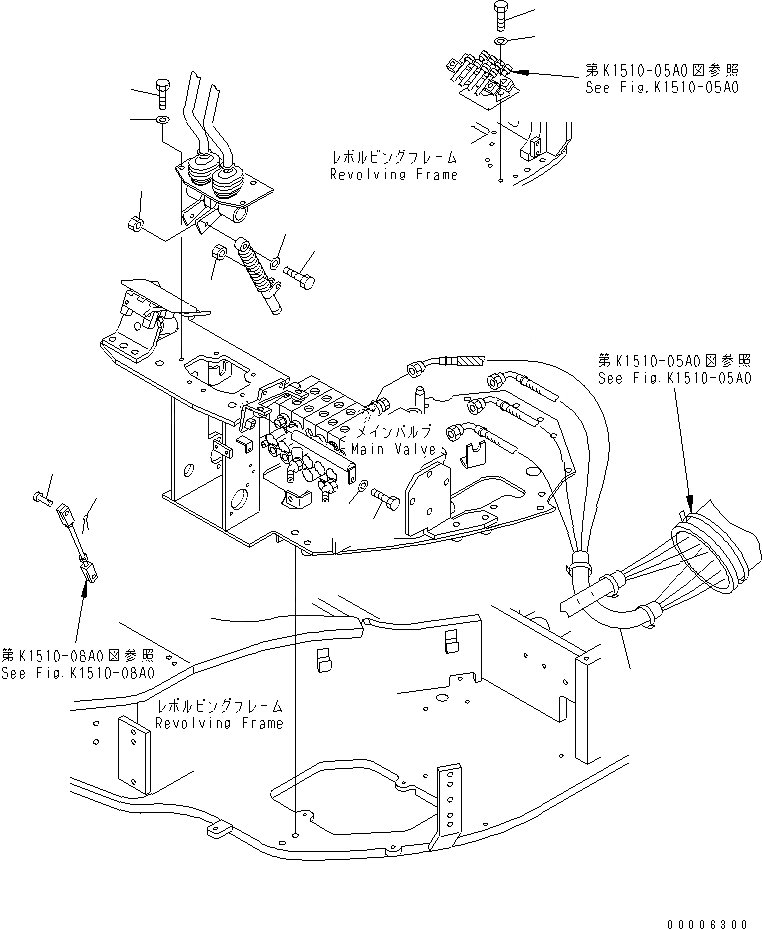 第K1510-05A0図参照
See Fig.K1510-05A0

レボルビングフレーム
Revolving Frame

第K1510-05A0図参照
See Fig.K1510-05A0

メインバルブ
Main Valve

第K1510-08A0図参照
See Fig.K1510-08A0

レボルビングフレーム
Revolving Frame

00006300