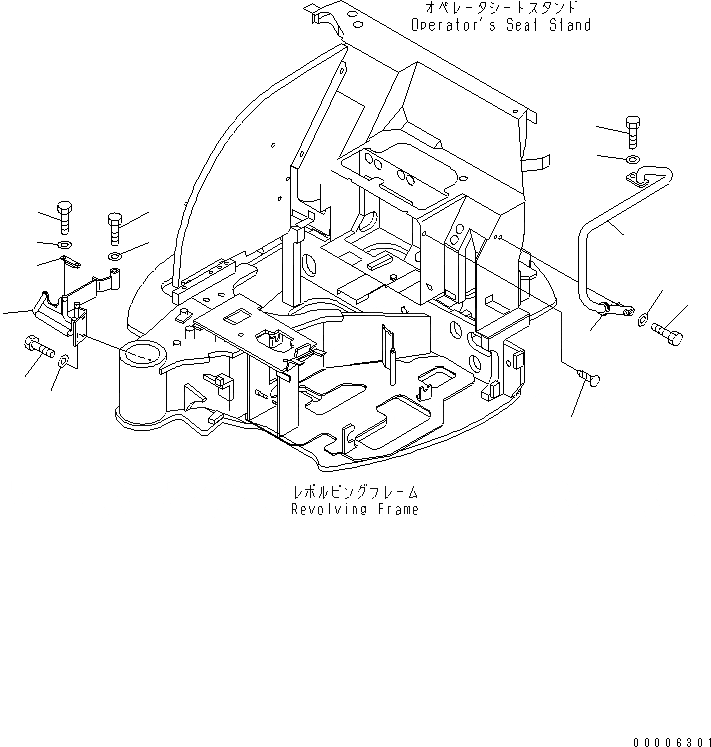 オペレータシートスタンド
Operator's Seat Stand

レボルビングフレーム
Revolving Frame

00006301