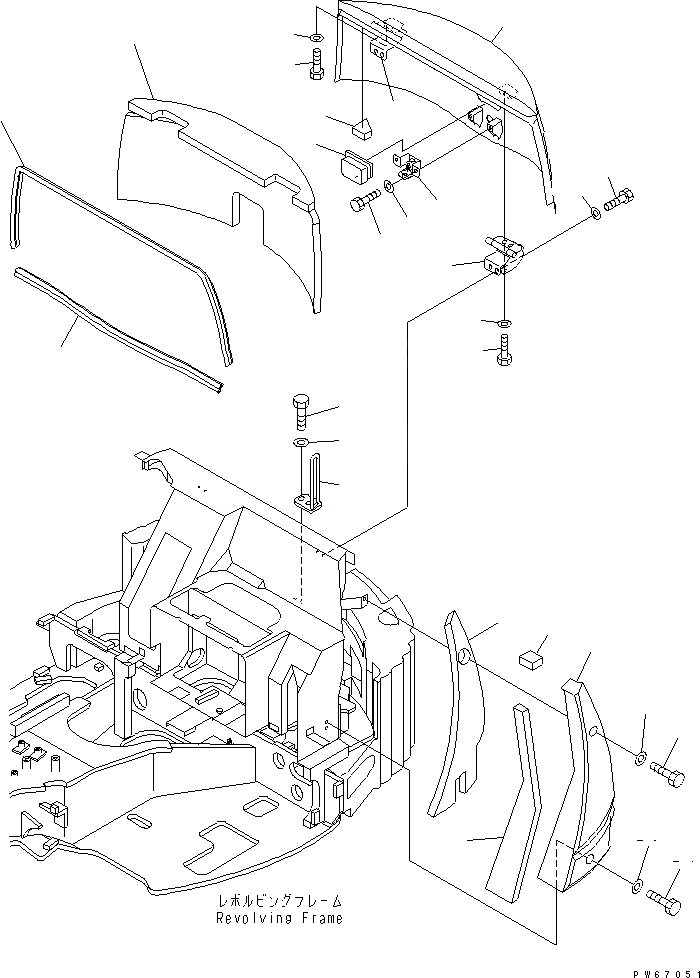 レボルビングフレーム
Revolving Frame

PW67051