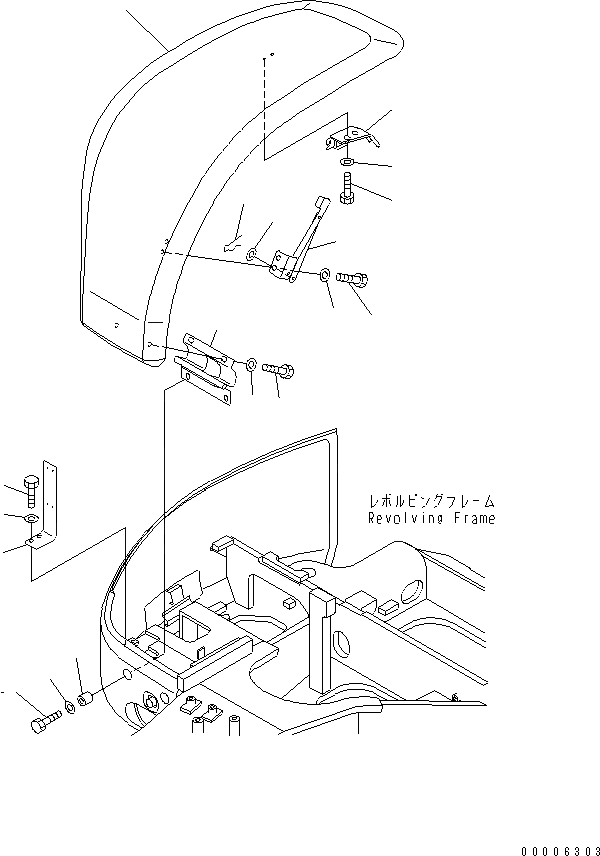 レボルビングフレーム
Revolving Frame

00006303