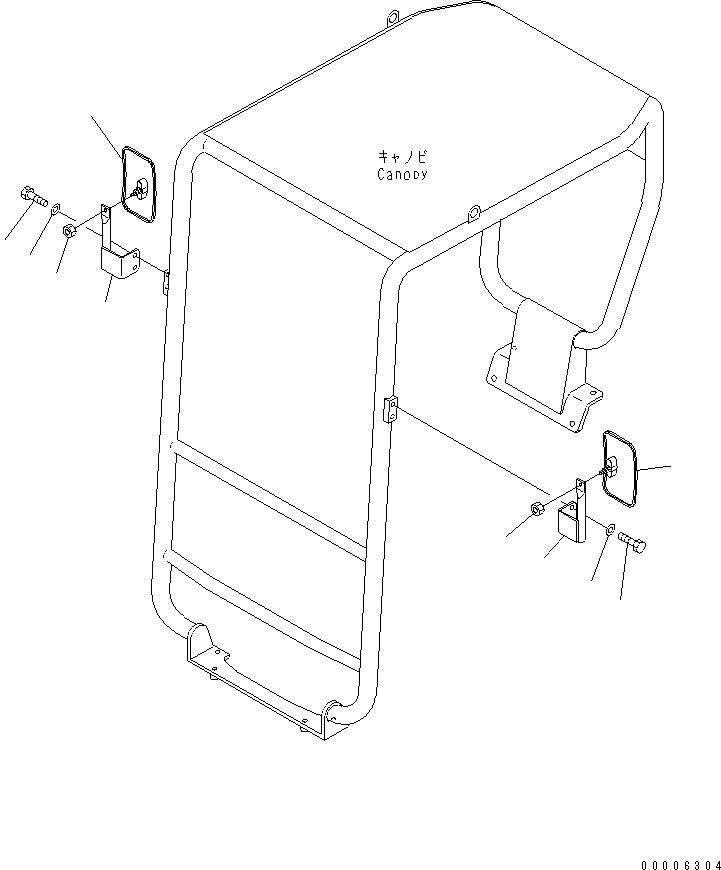 キャノピ
Canopy

00006304