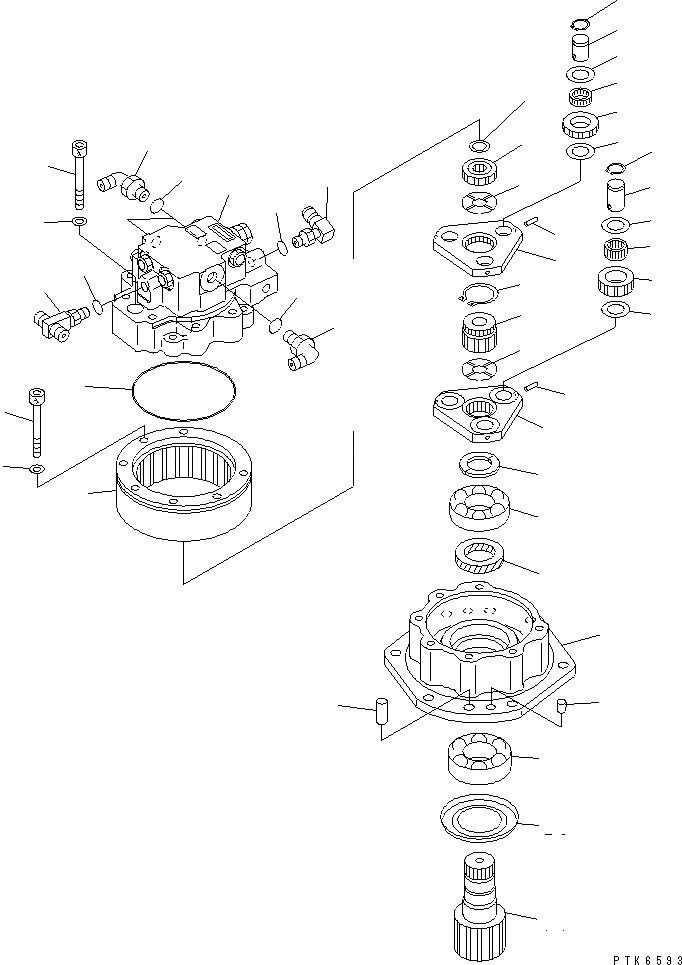 PTK6593