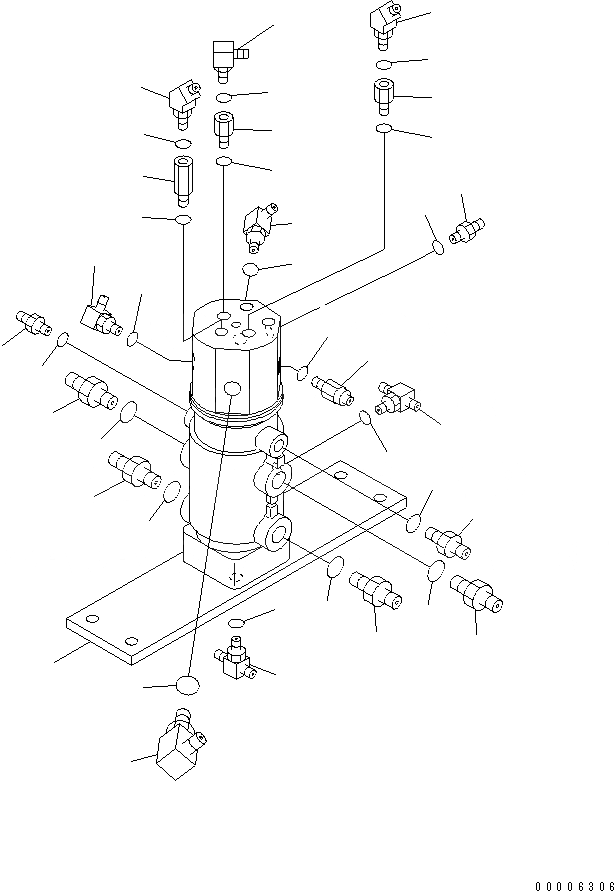 00006306