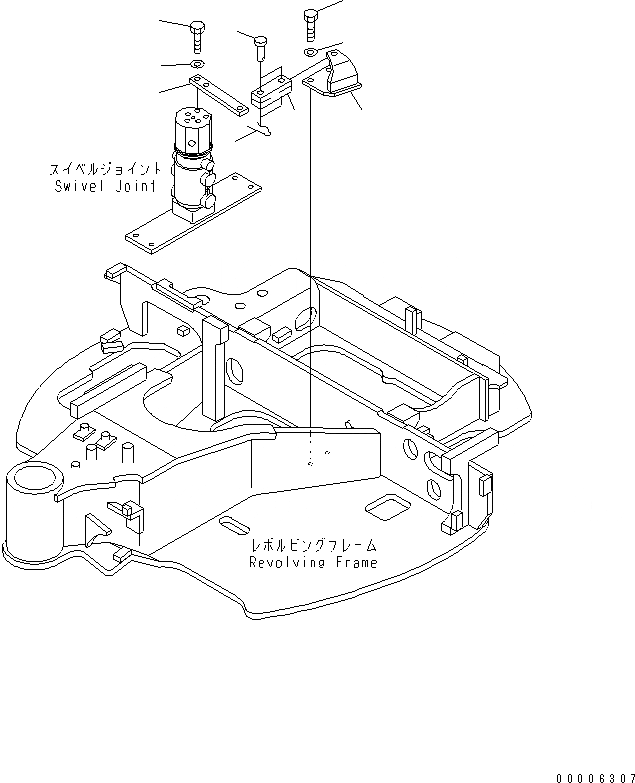 スイベルジョイント
Swivel Joint

レボルビングフレーム
Revolving Frame

00006307