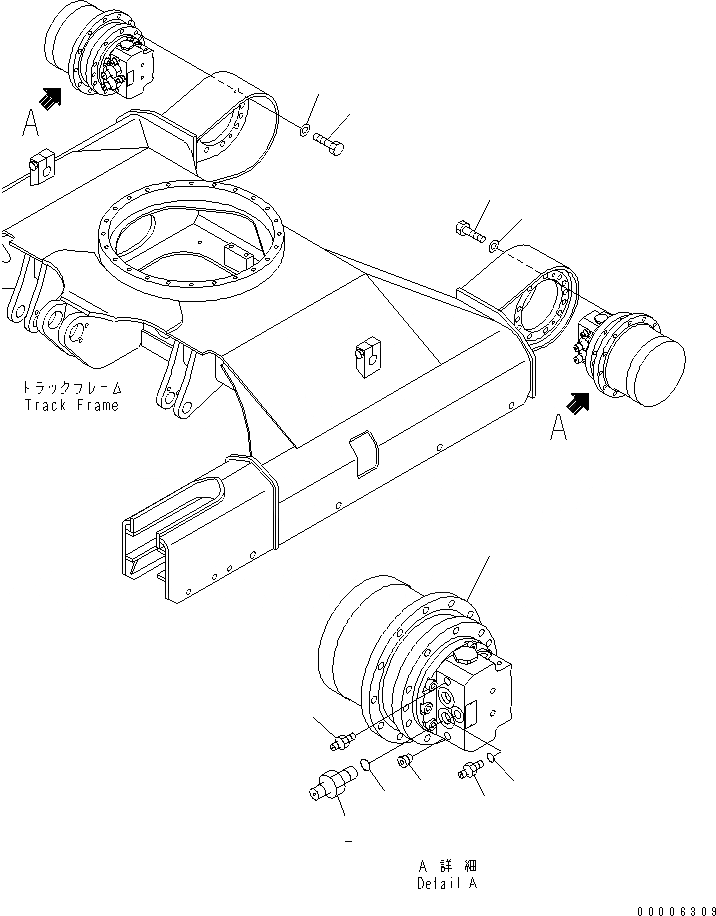 A

トラックフレーム
Track Frame

A

A 詳 細
Detail A

00006309