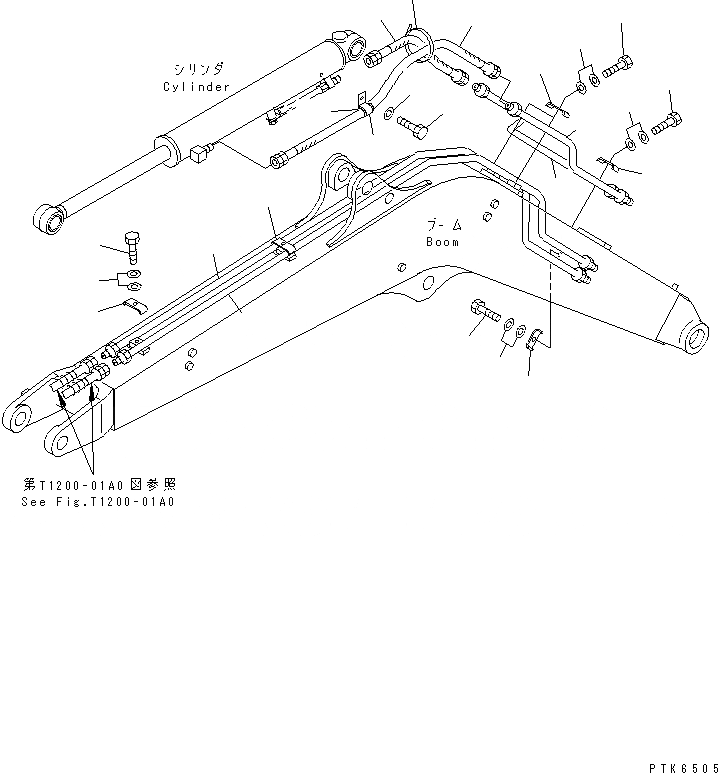 シリンダ
Cylinder

ブーム
Boom

第T1200-01A0図参照
See Fig.T1200-01A0

PTK6505