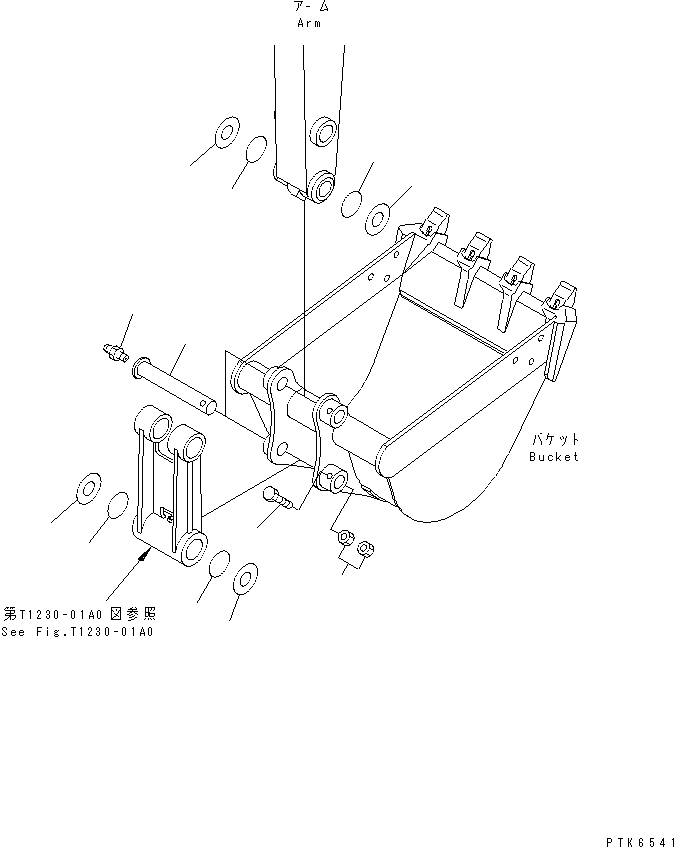 アーム
Arm

バケット
Bucket

第T1230-01A0 図参照
See Fig.T1230-01A0

PTK6541