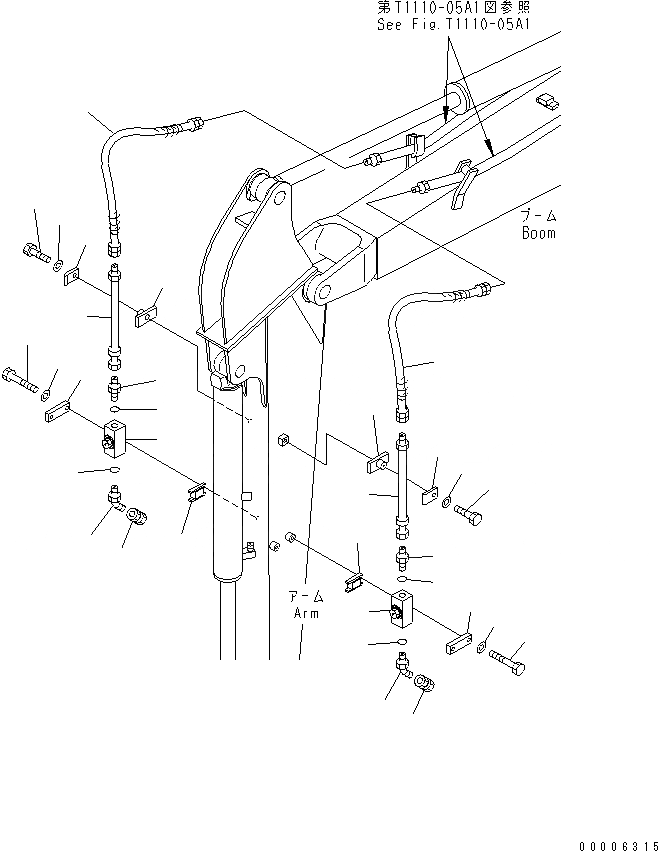 第T1110-05A1図参照
See Fig.T1110-05A1

ブーム
Boom

アーム
Arm

00006315