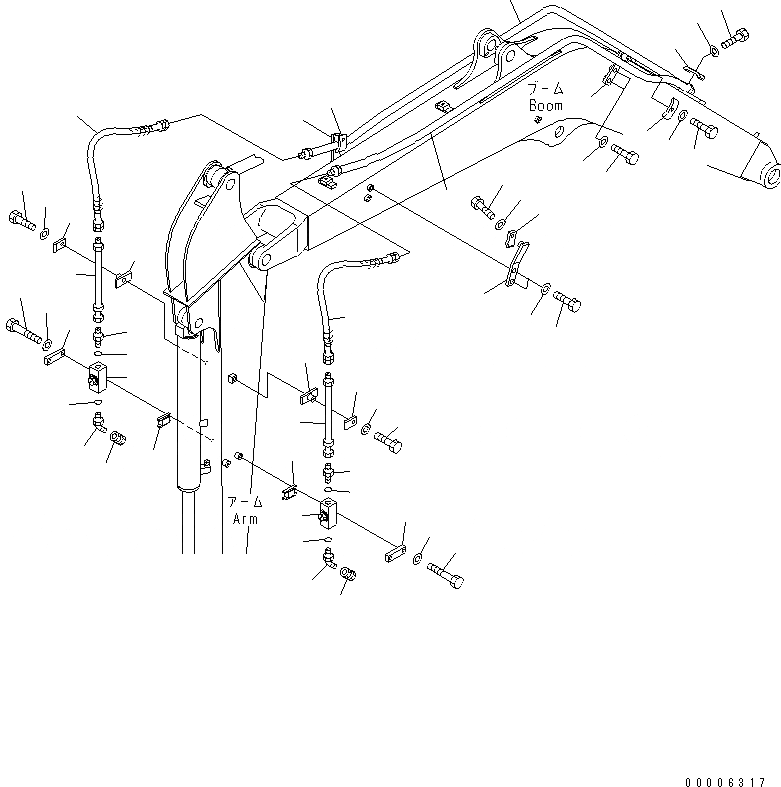 ブーム
Boom

アーム
Arm

00006317