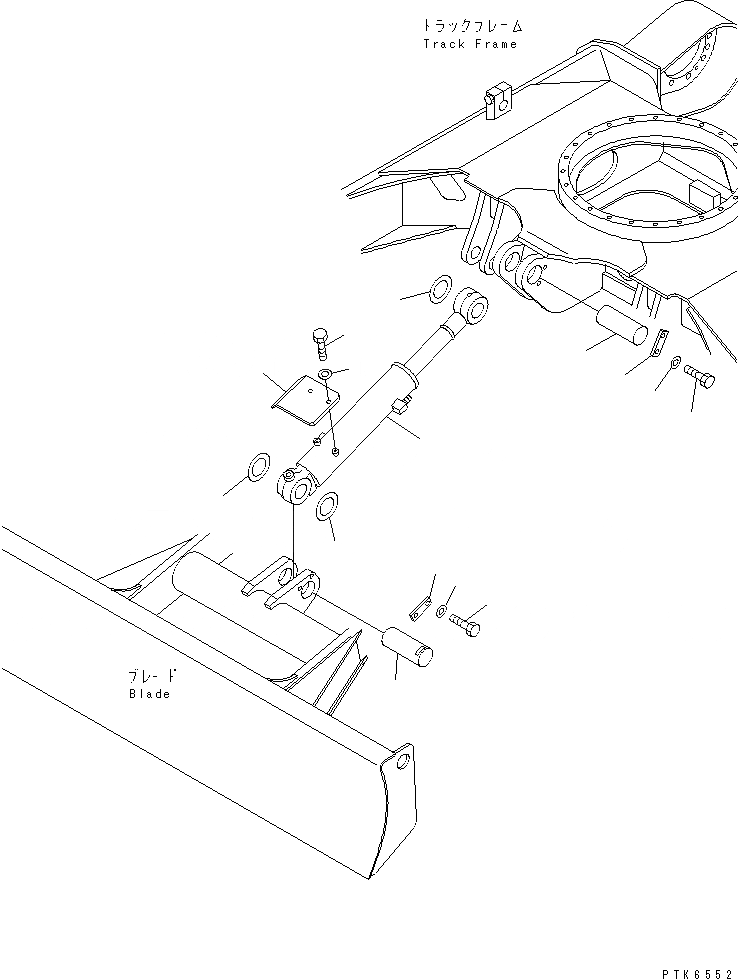 トラックフレーム
Track Frame

ブレード
Blade

PTK6552