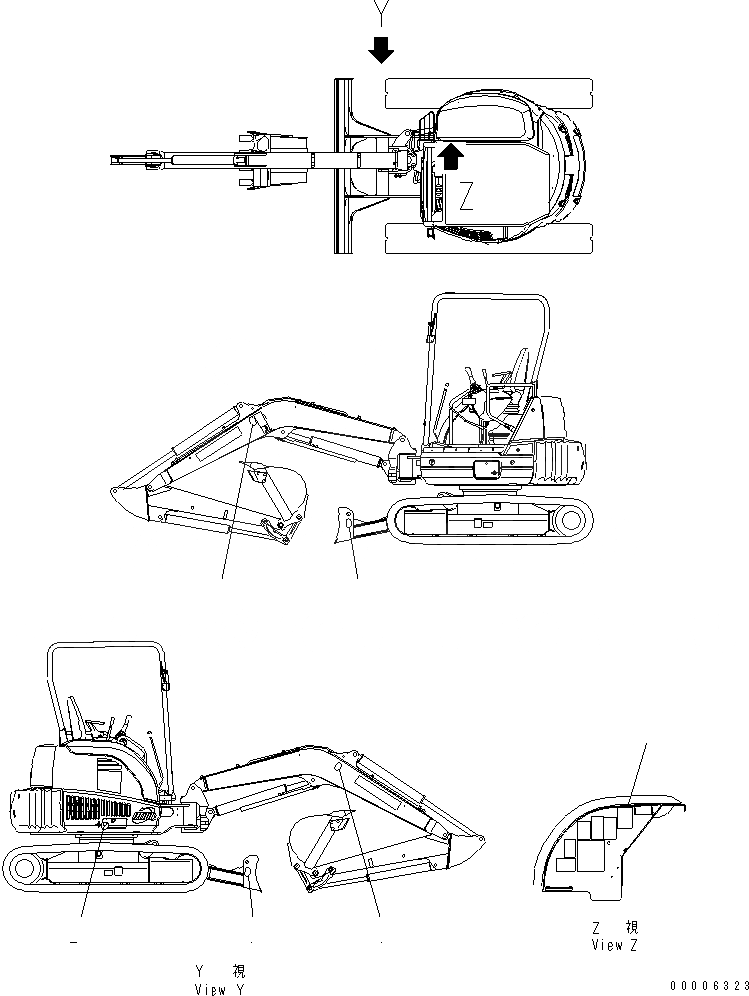 Y

Z

Y 視
View Y

Z 視
View Z

00006323