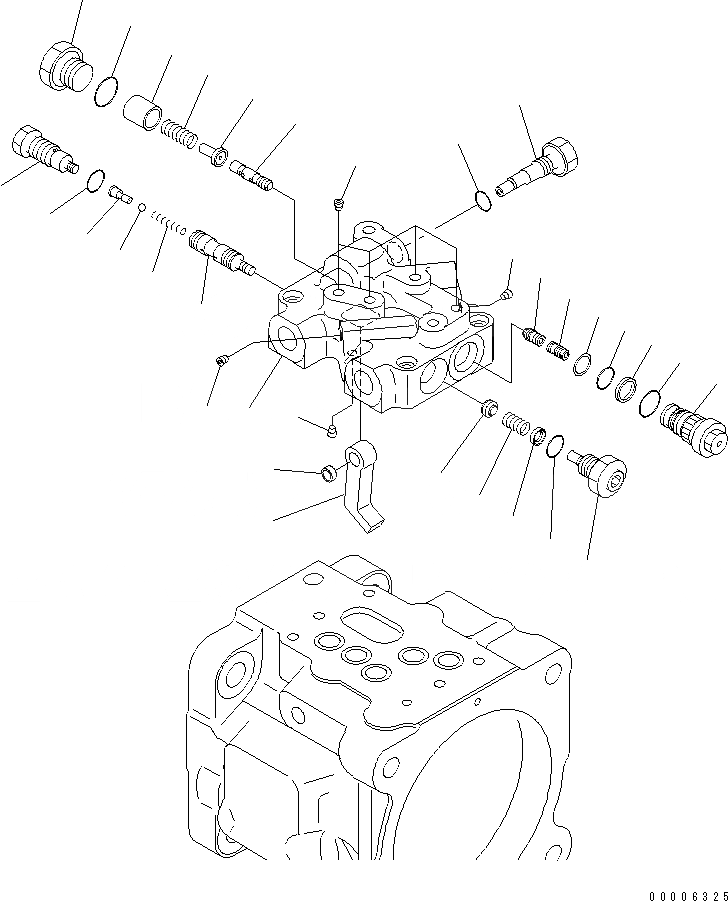 00006325