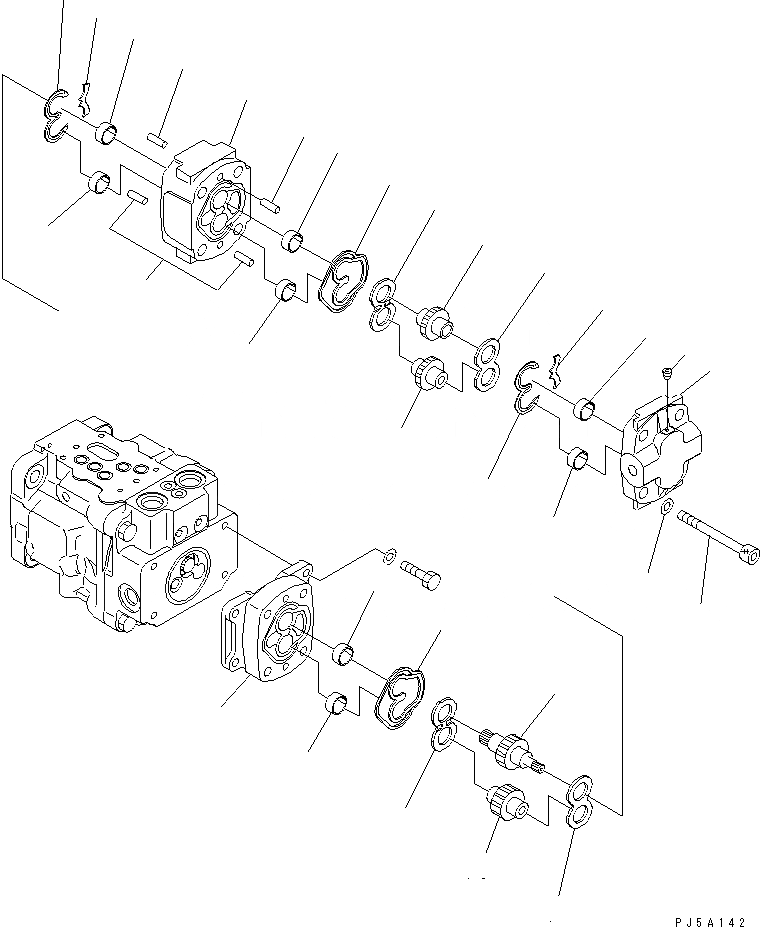 PJ5A142