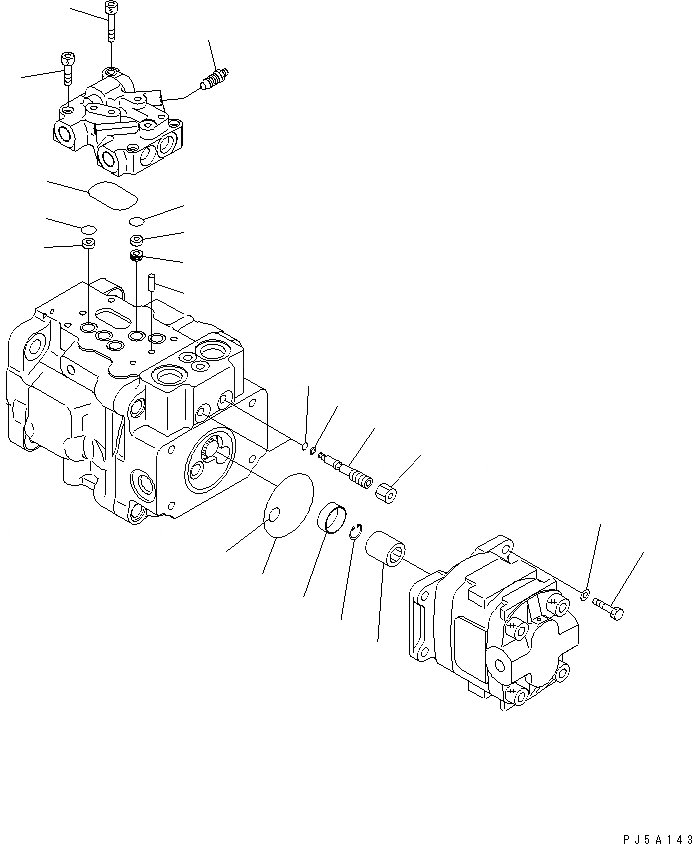 PJ5A143