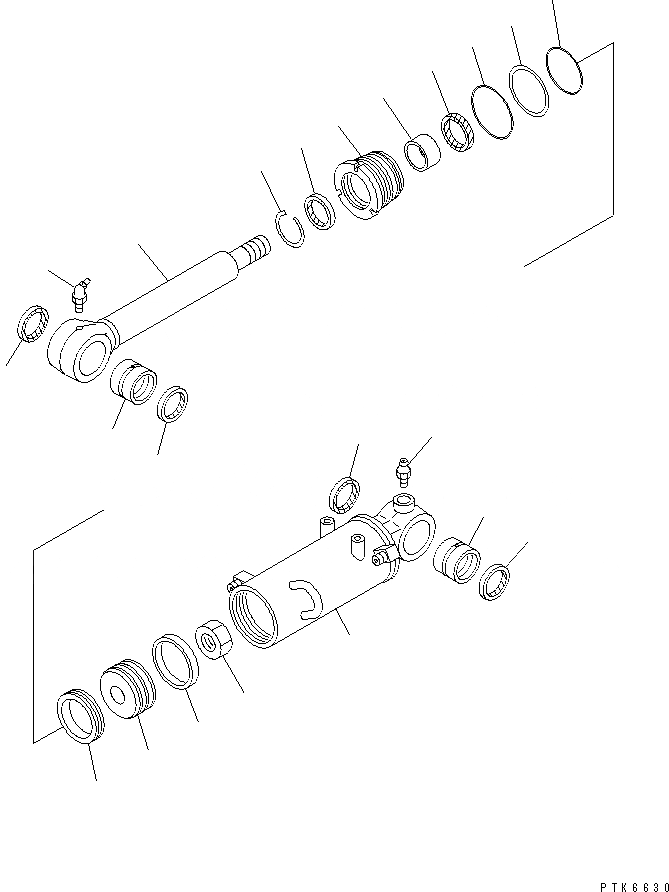 PTK6630