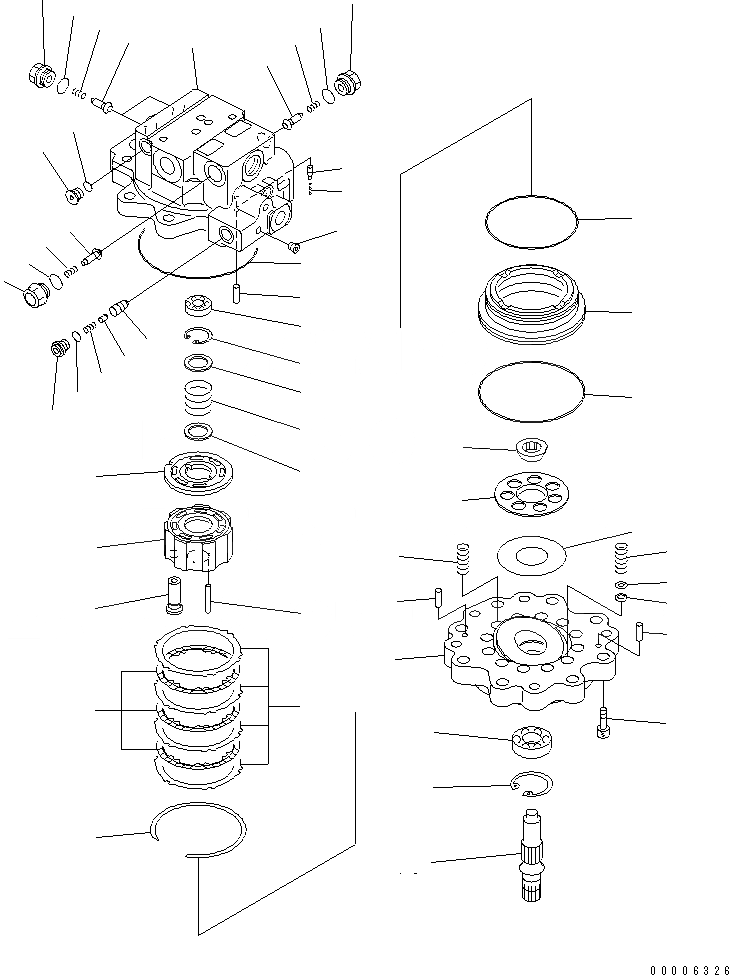 00006326