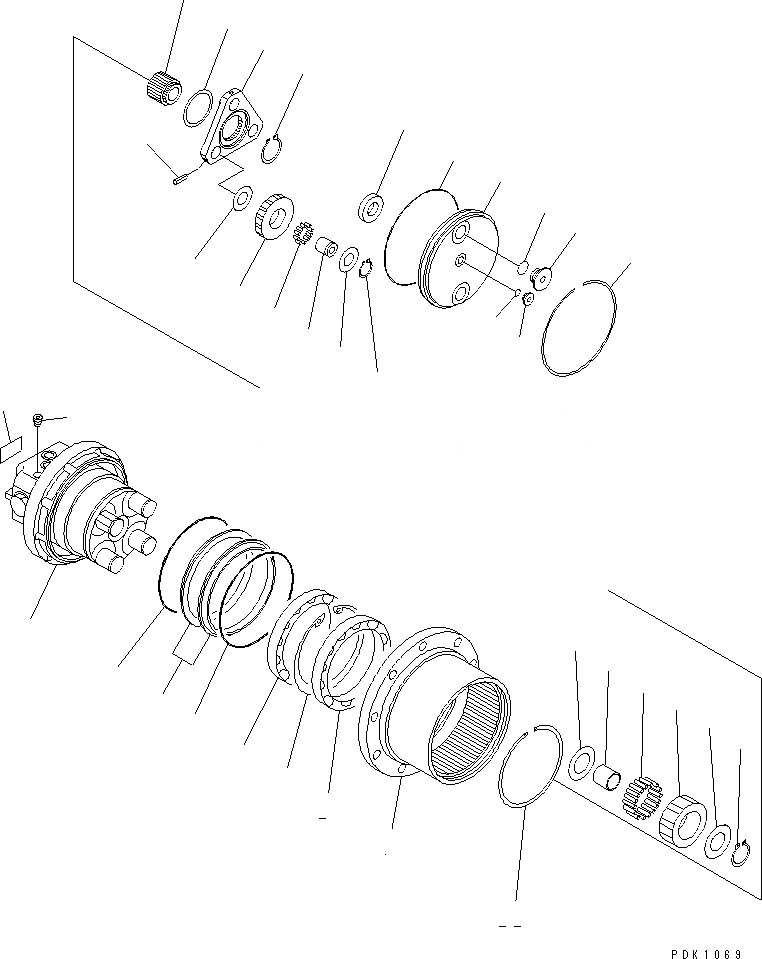 PDK1069