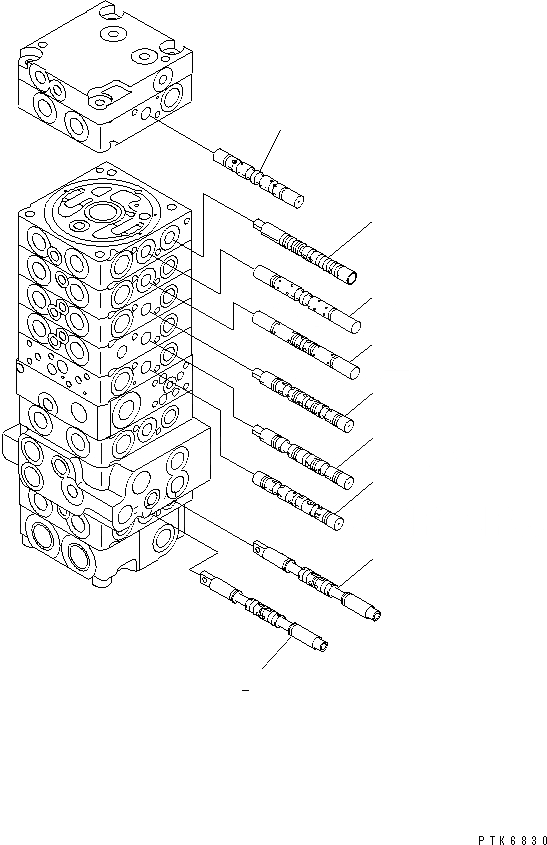 PTK6830