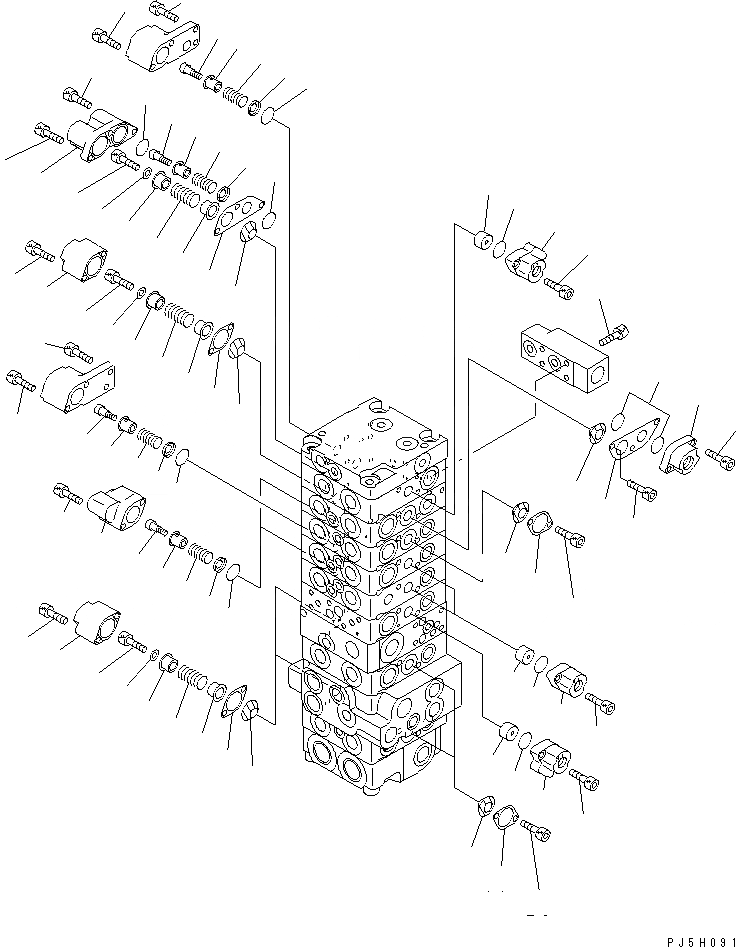 PJ5H091