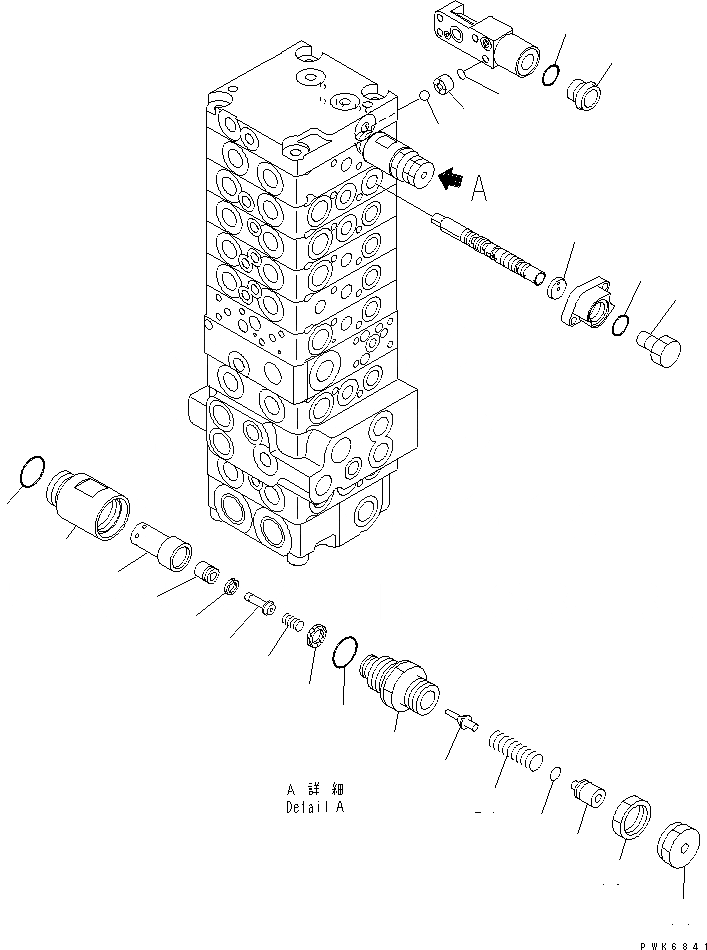 A

A 詳細
Detail A

PWK6841