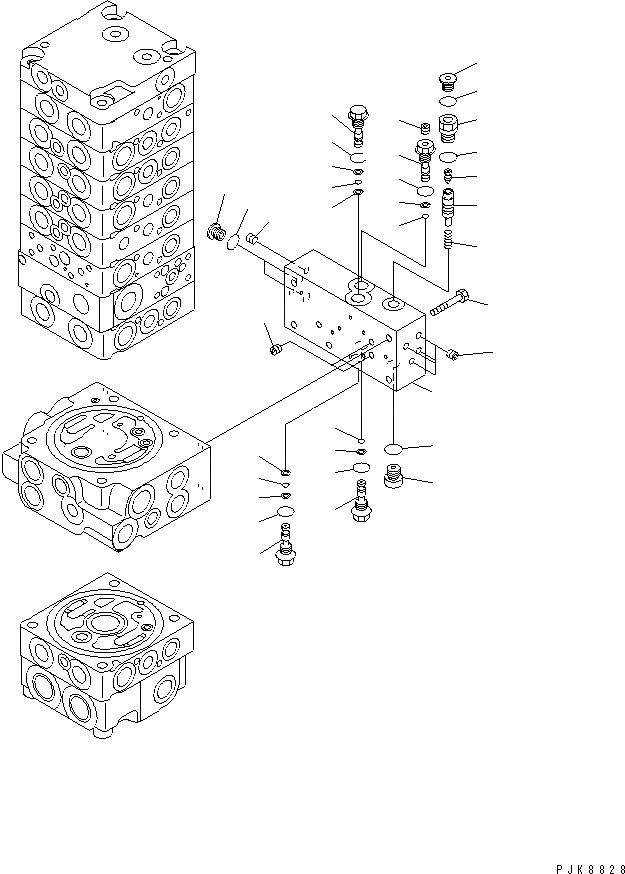 PJK8828