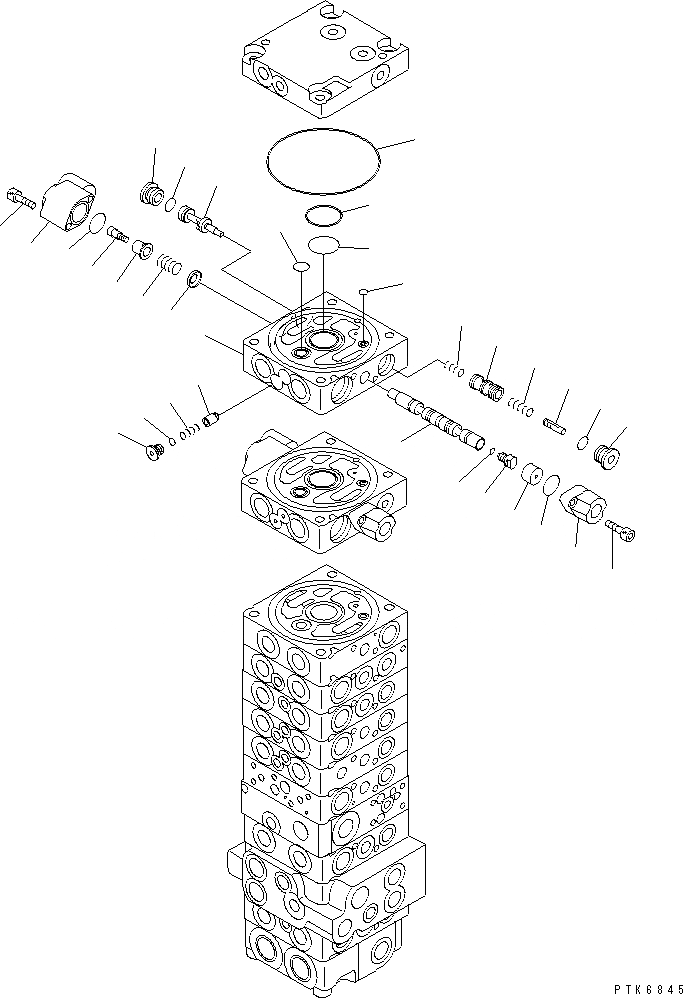 PTK6845