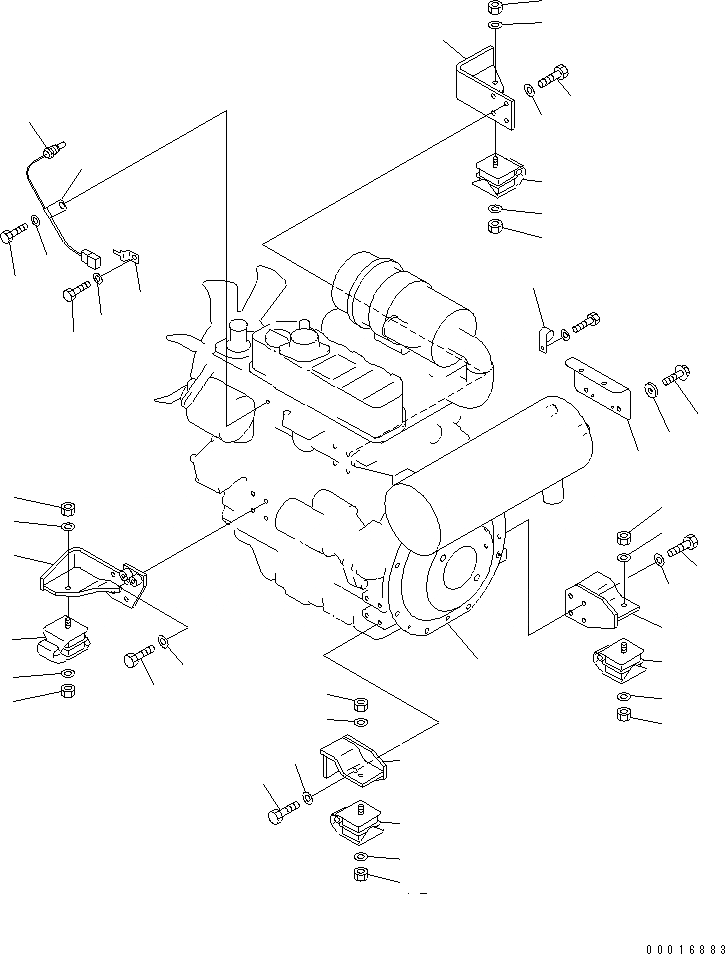 00016883