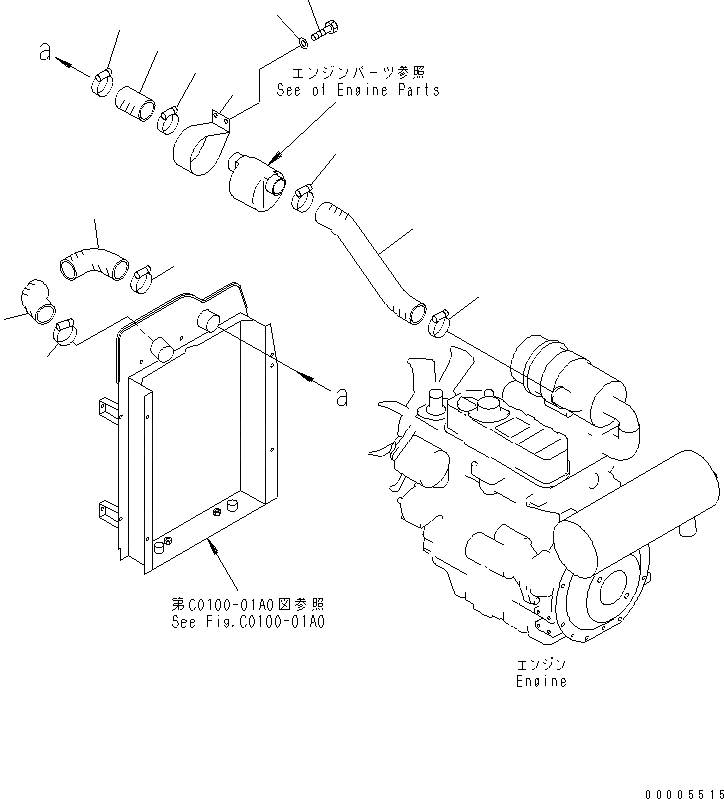 a

エンジンパーツ参照
See of Engine Parts

a

第C0100-01A0図参照
See Fig.C0100-01A0

エンジン
Engine

00005515