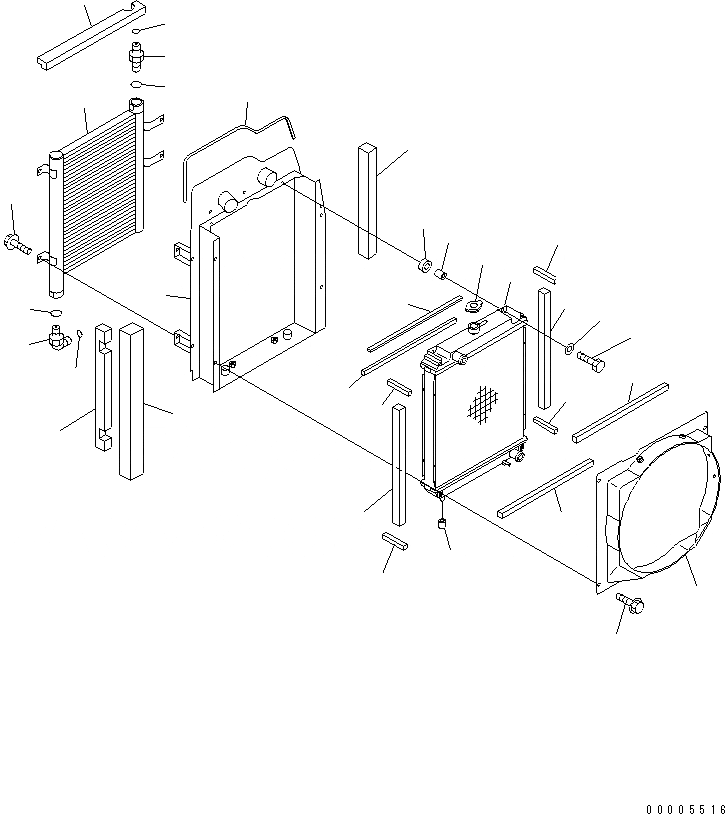 00005516