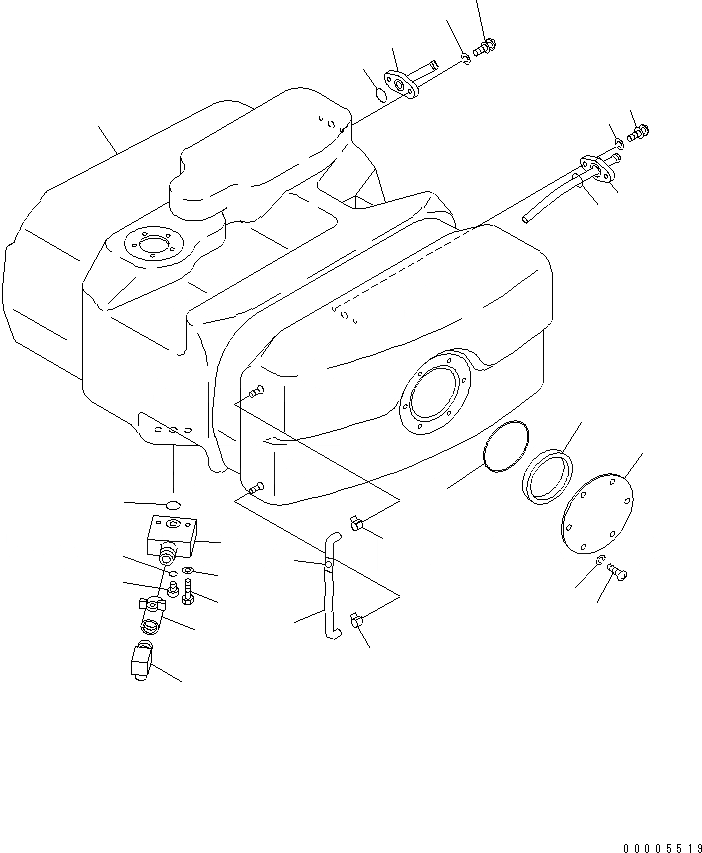 00005519