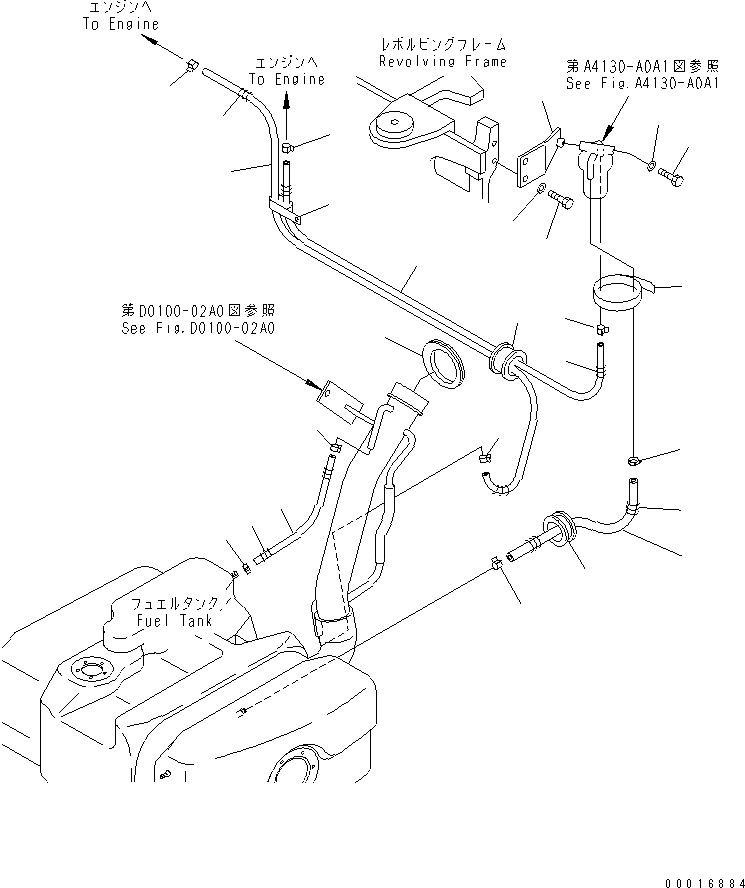 エンジンへ
To Engine

エンジンへ
To Engine

レボルビングフレーム
Revolving Frame

第A4130-A0A1図参照
See Fig.A4130-A0A1

第D0100-02A0図参照
See Fig.D0100-02A0

フュエルタンク
Fuel Tank

00016884