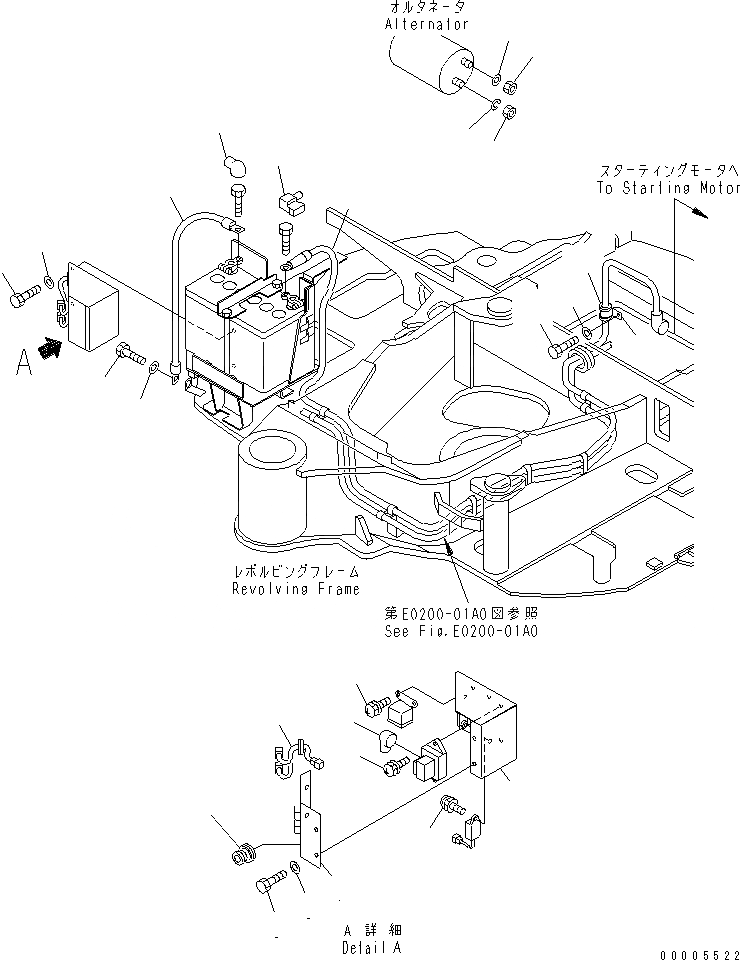 オルタネータ
Alternator

スターティングモータへ
To Starting Motor

A

レボルビングフレーム
Revolving Frame

第E0200-01A0図参照
See Fig.E0200-01A0

A 詳細
Detail A

00005522