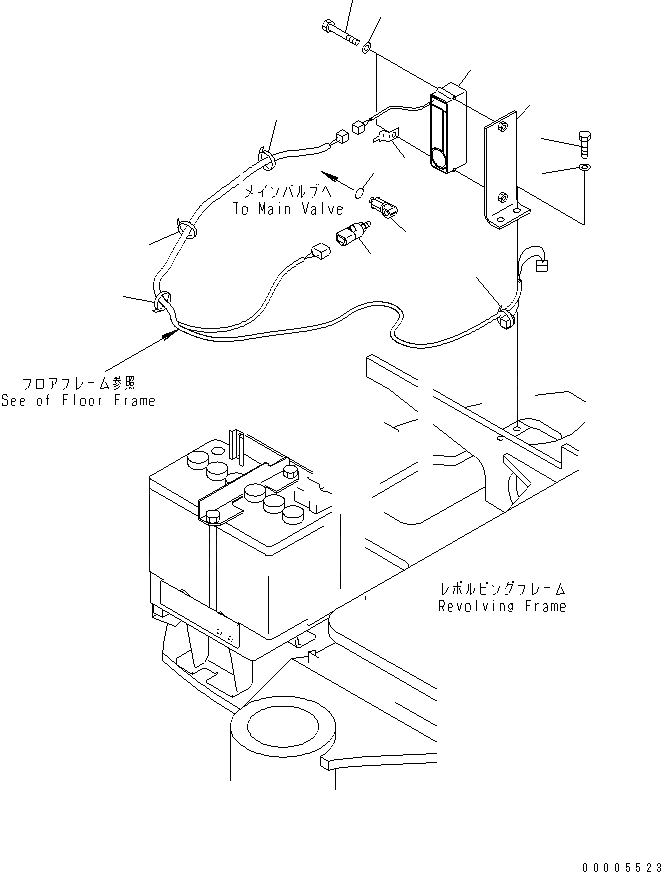 メインバルブへ
To Main Valve

フロアフレーム参照
See of Floor Frame

レボルビングフレーム
Revolving Frame

00005523