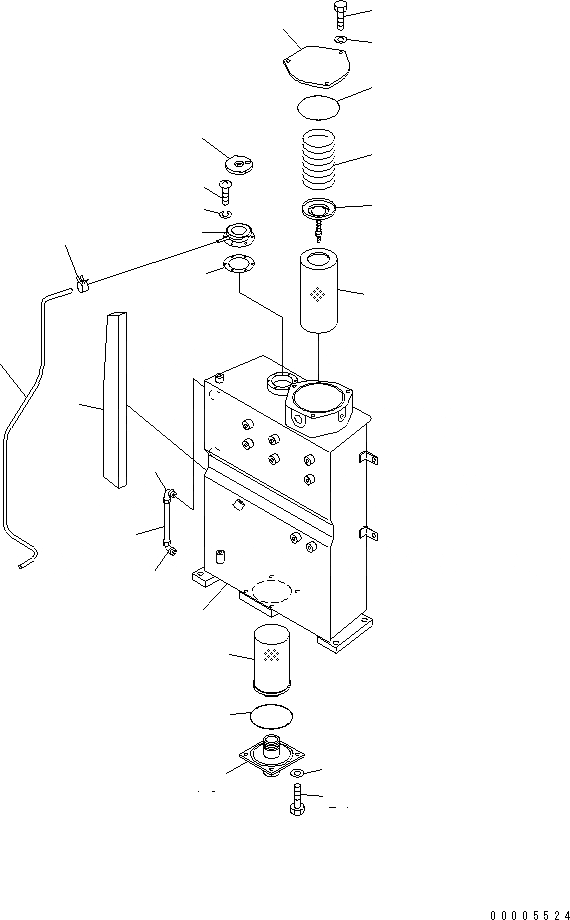 00005524