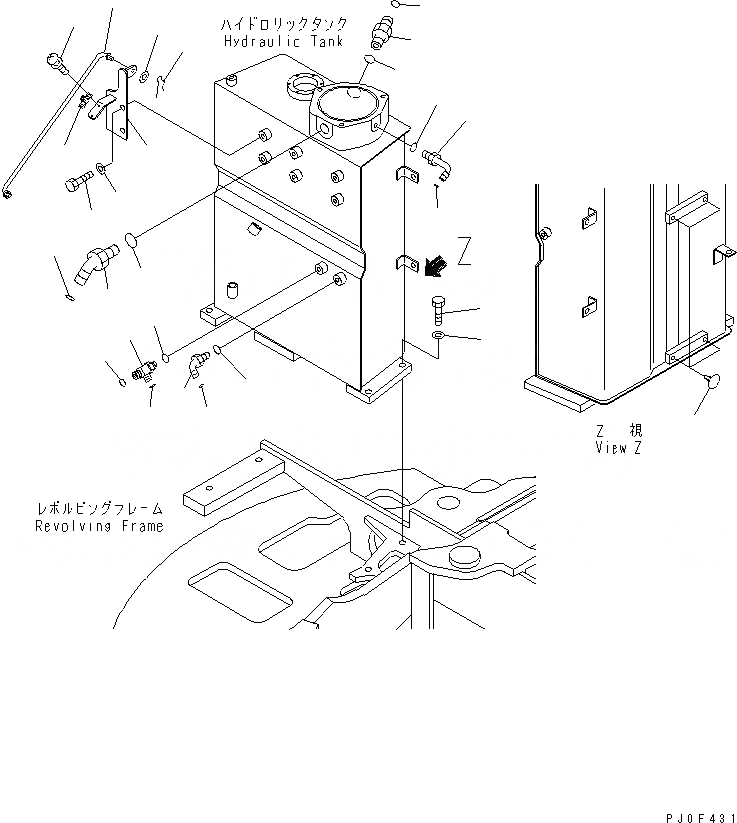 ハイドロリックタンク
Hydraulic Tank

Z

Z 視
View Z

レボルビングフレーム
Revolving Frame

PJ0F431