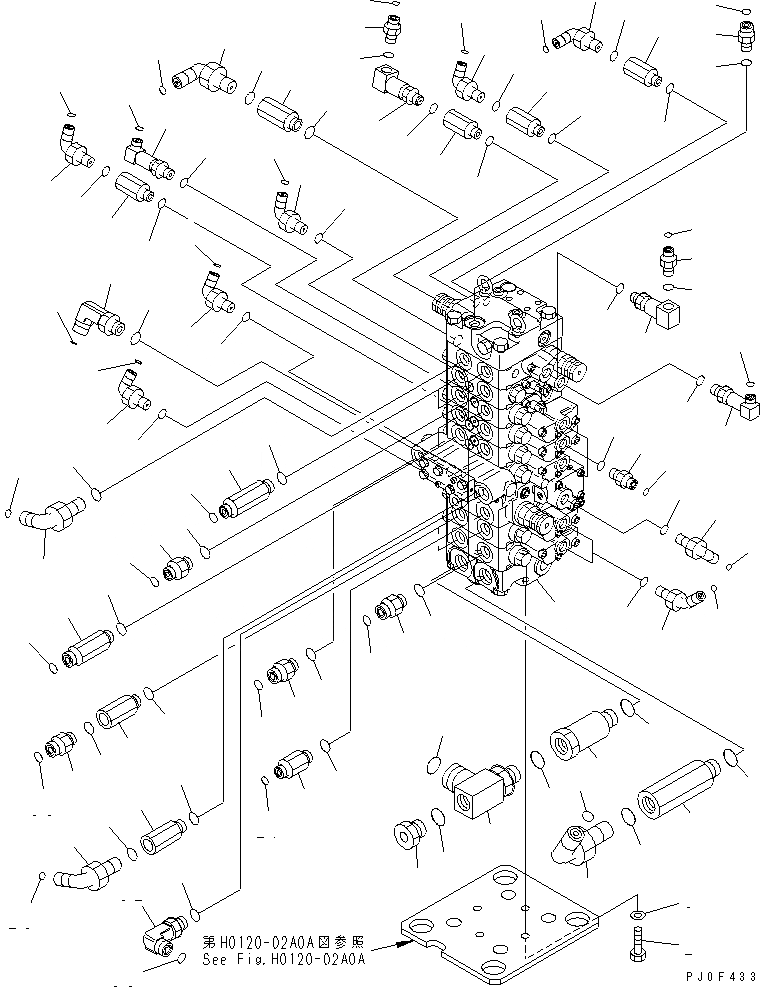 第H0120-02A0A図参照
See Fig.H0120-02A0A

PJ0F433