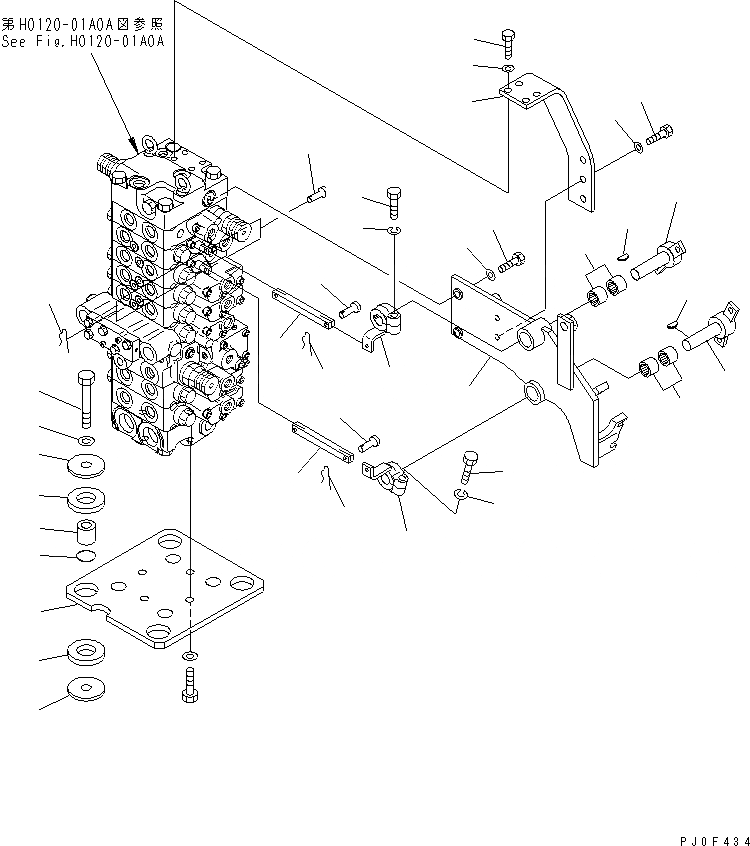 第H0120-01A0A図参照
See Fig.H0120-01A0A

PJ0F434