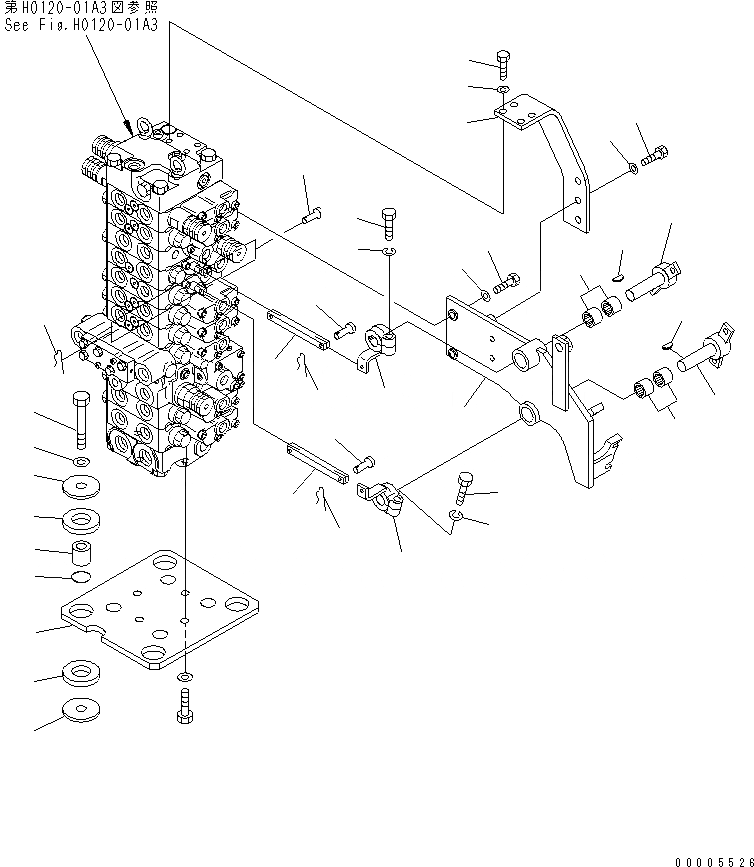 第H0120-01A3図参照
See Fig.H0120-01A3

00005526